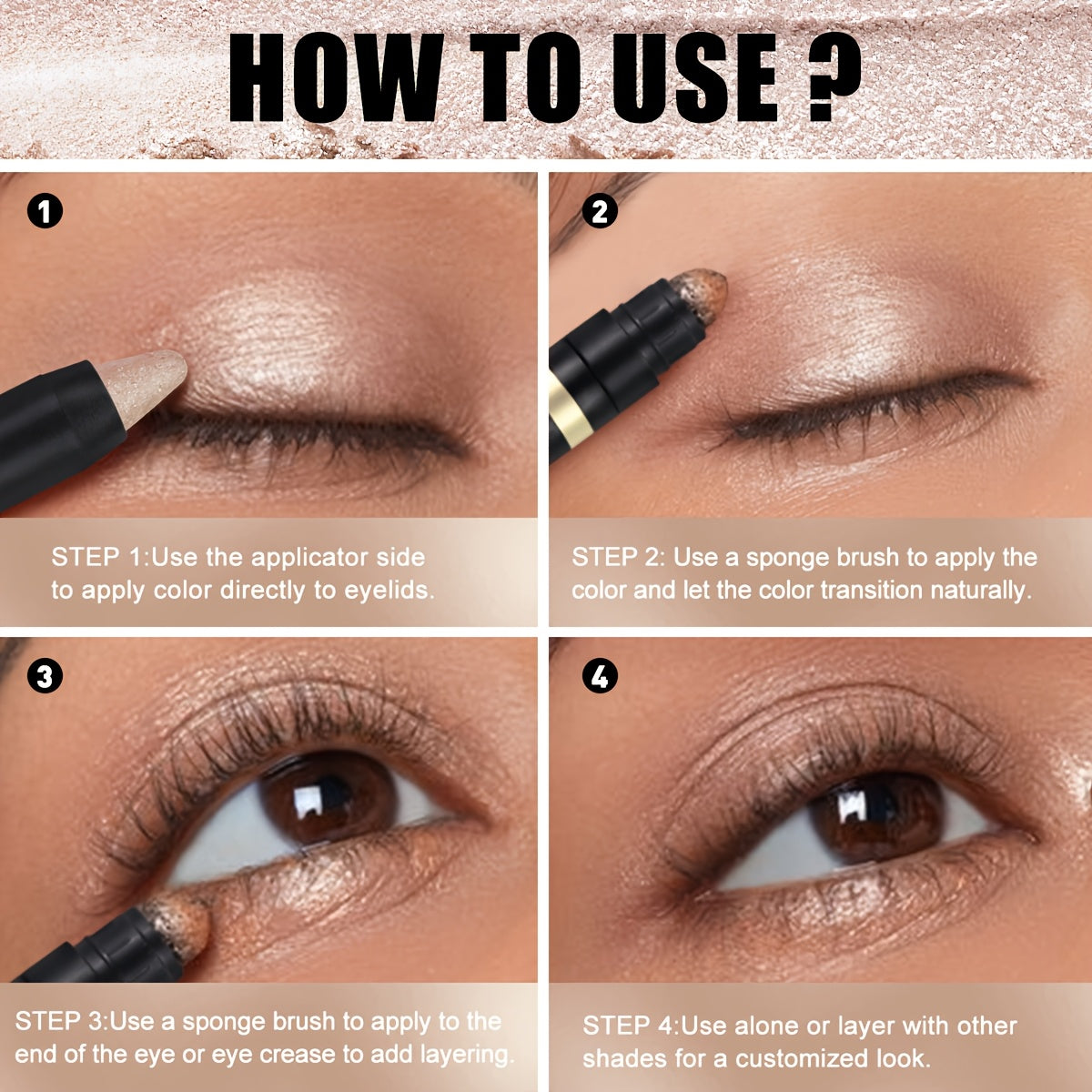 HOW TO USE ?

1

STEP 1:Use the applicator side to apply color directly to eyelids.

2

STEP 2: Use a sponge brush to apply the color and let the color transition naturally.

3

STEP 3:Use a sponge brush to apply to the end of the eye or eye crease to add layering.

4

STEP 4:Use alone or layer with other shades for a customized look.